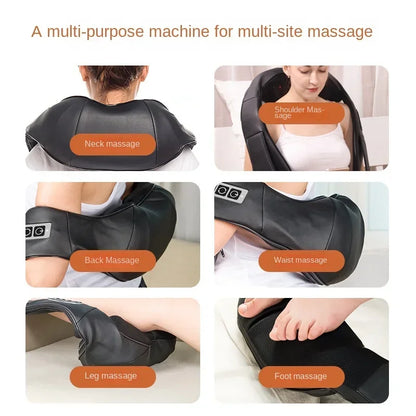 A multi-purpose machine for multi-site massage

Neck massage

Shoulder Massage

Back Massage

Waist massage

Leg massage

Foot massage