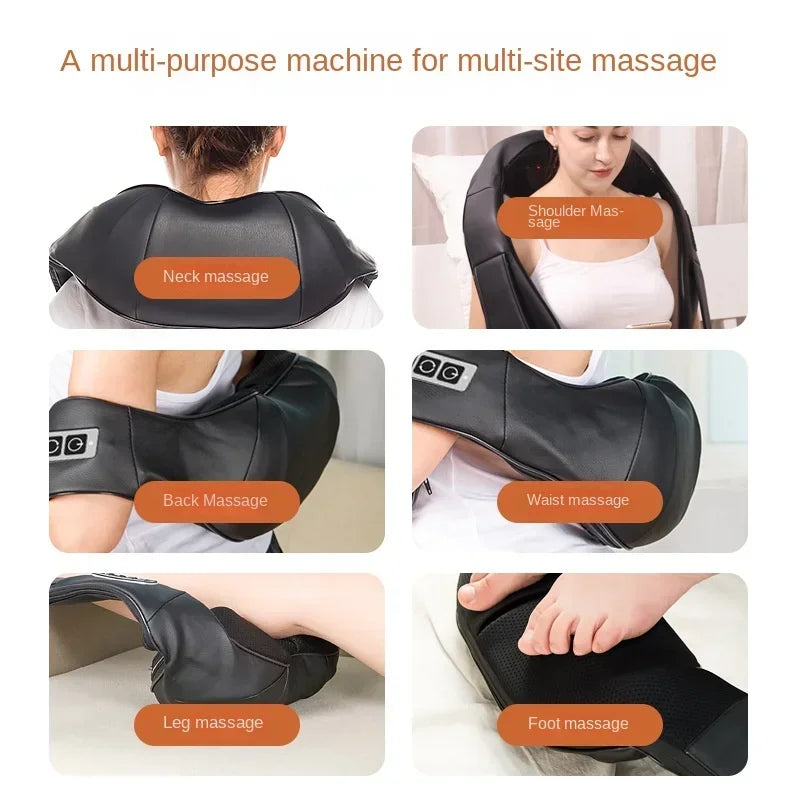 A multi-purpose machine for multi-site massage

Neck massage

Shoulder Massage

Back Massage

Waist massage

Leg massage

Foot massage