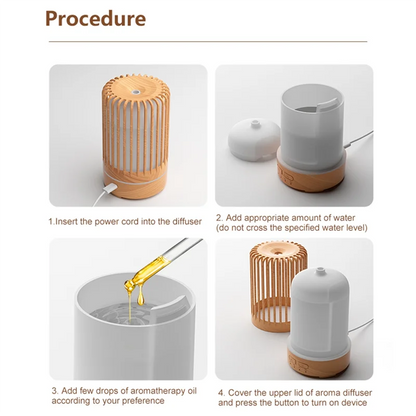 Procedure

1.Insert the power cord into the diffuser

2. Add appropriate amount of water (do not cross the specified water level)

3. Add few drops of aromatherapy oil according to your preference

4. Cover the upper lid of aroma diffuser and press the button to turn on device