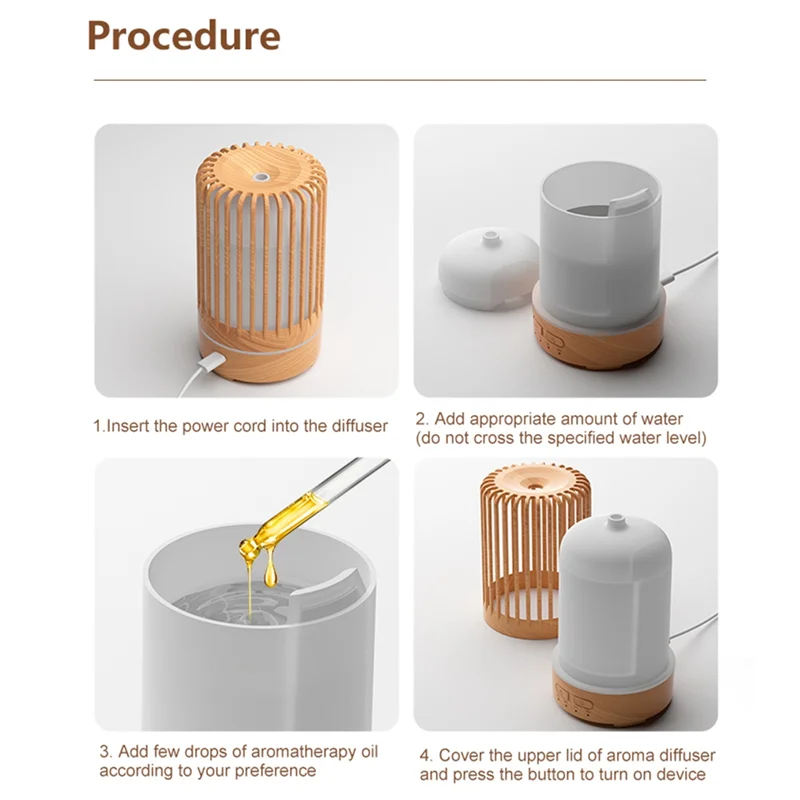 Procedure

1.Insert the power cord into the diffuser

2. Add appropriate amount of water (do not cross the specified water level)

3. Add few drops of aromatherapy oil according to your preference

4. Cover the upper lid of aroma diffuser and press the button to turn on device